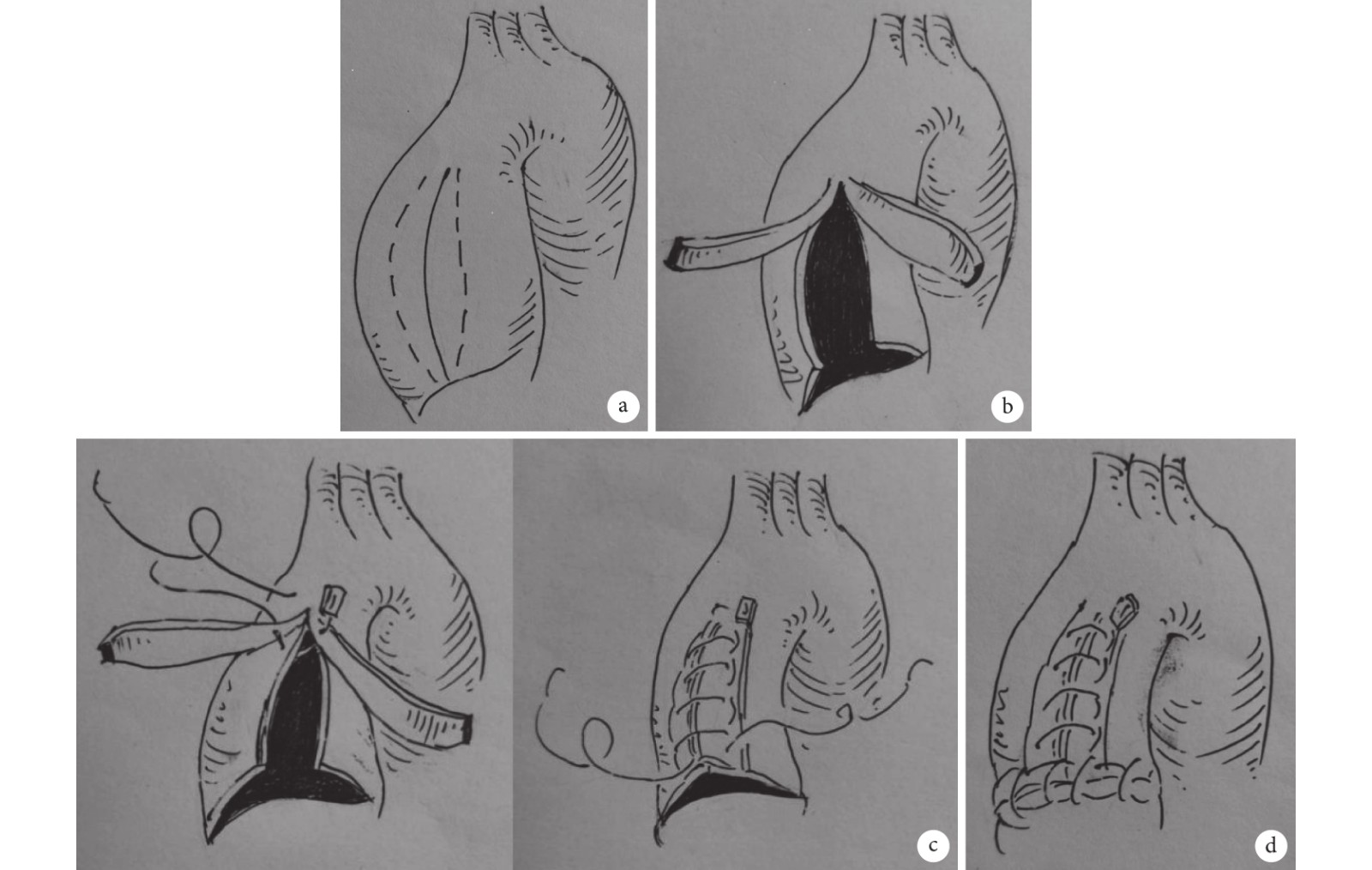 a
b
c
d